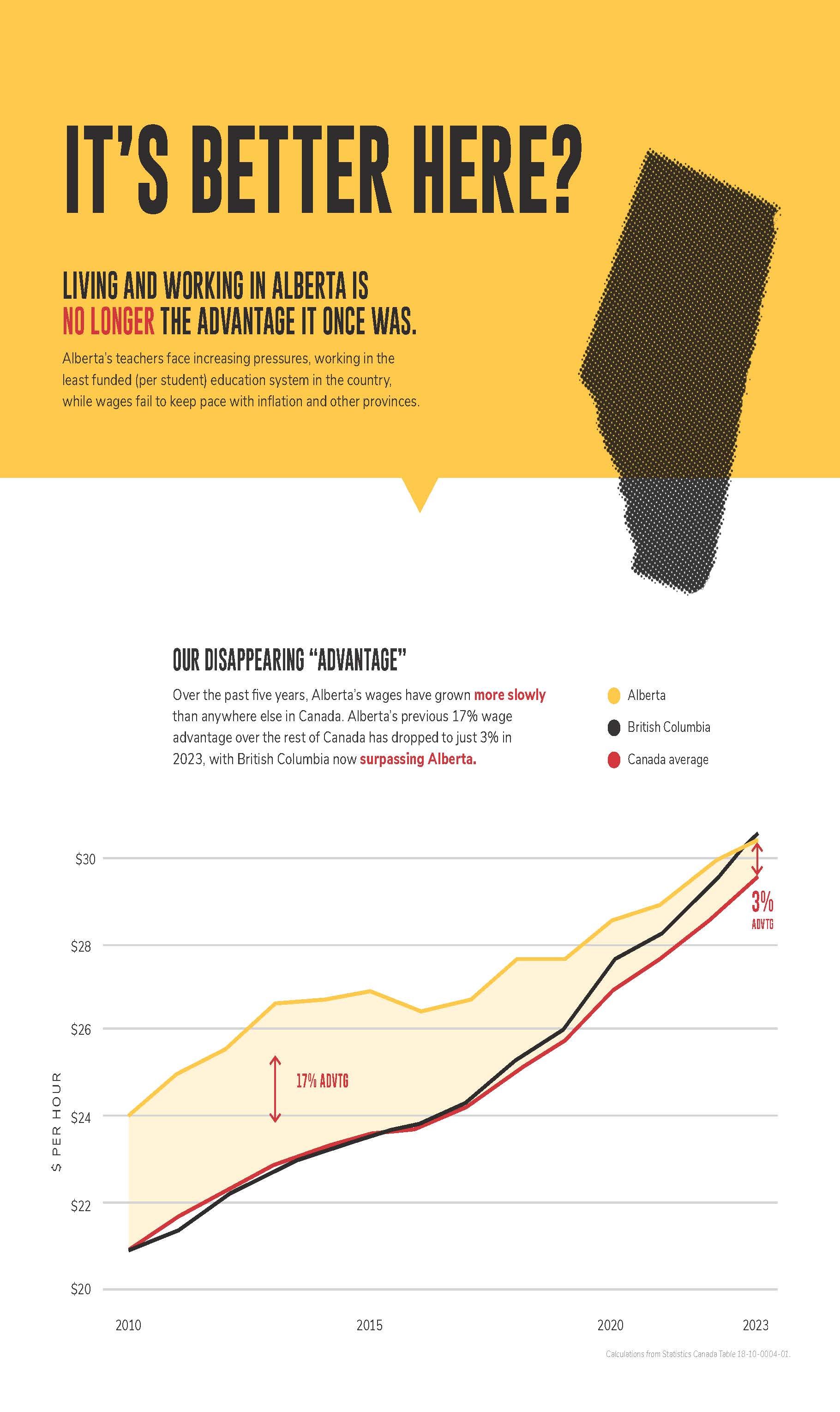 IT'S BETTER HERE?

LIVING AND WORKING IN ALBERTA IS NO LONGER THE ADVANTAGE IT ONCE WAS.

Alberta's teachers face increasing pressures, working in the least funded (per student) education system in the country, while wages fail to keep pace with inflation and other provinces.

OUR DISAPPEARING "ADVANTAGE"

Over the past five years, Alberta's wages have grown more slowly than anywhere else in Canada. Alberta's previous 17% wage advantage over the rest of Canada has dropped to just 3% in 2023, with British Columbia now surpassing Alberta.

Alberta
British Columbia
Canada average

$ PER HOUR

$30
$28
$26
$24
$22
$20

17% ADVTG

3% ADVTG

2010
2015
2020
2023

Calculations from Statistics Canada Table 18-10-0004-01.